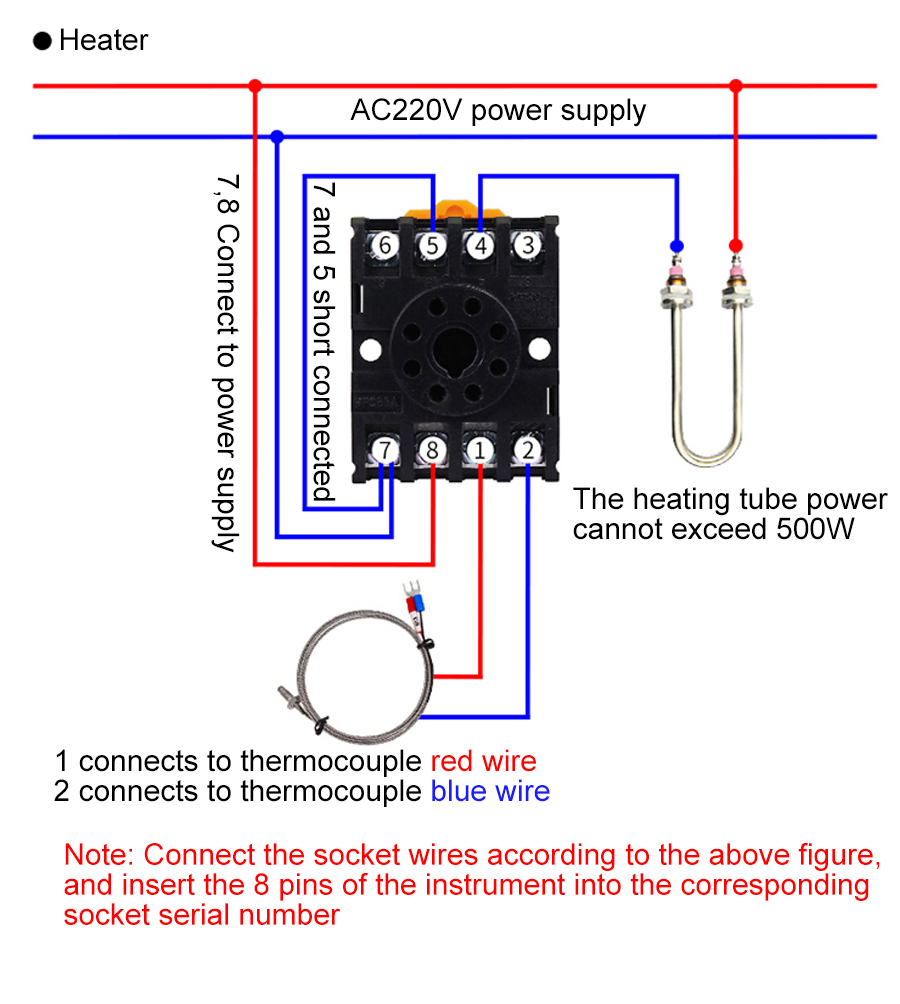 ● Heater

AC220V power supply

7,8 Connect to power supply

7 and 5 short connected

6 5 4 3

7 8 1 2

The heating tube power cannot exceed 500W

1 connects to thermocouple red wire
2 connects to thermocouple blue wire

Note: Connect the socket wires according to the above figure, and insert the 8 pins of the instrument into the corresponding socket serial number