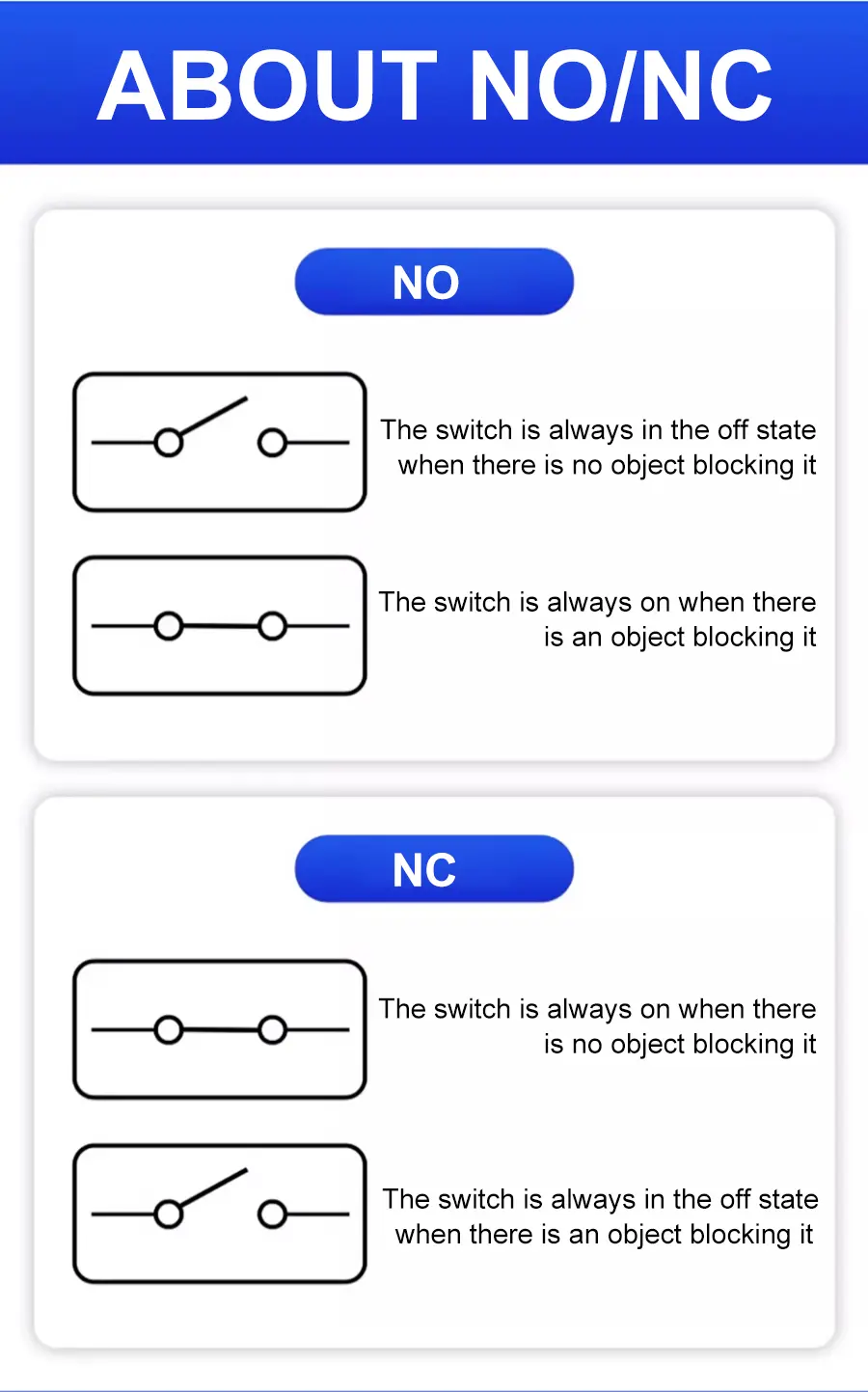 ABOUT NO/NC

NO

The switch is always in the off state when there is no object blocking it

The switch is always on when there is an object blocking it

NC

The switch is always on when there is no object blocking it

The switch is always in the off state when there is an object blocking it