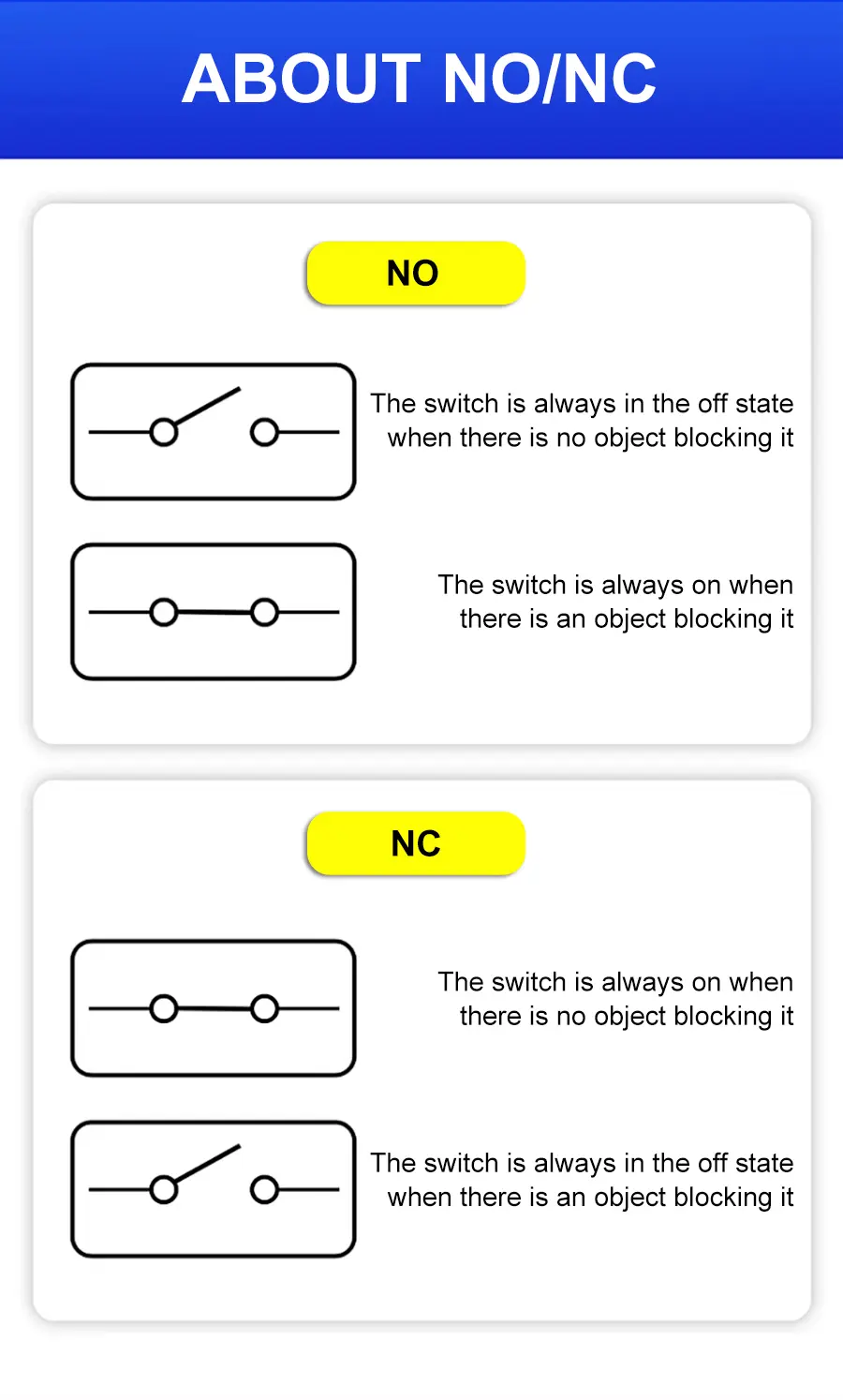 ABOUT NO/NC

NO

The switch is always in the off state when there is no object blocking it

The switch is always on when there is an object blocking it

NC

The switch is always on when there is no object blocking it

The switch is always in the off state when there is an object blocking it