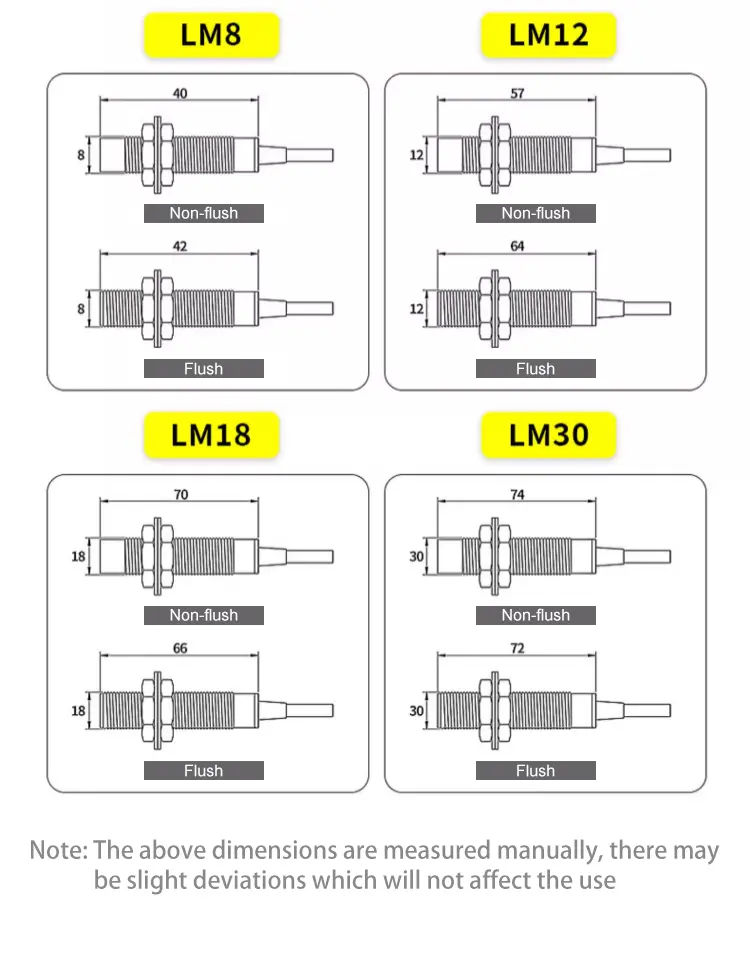 LM8

40
8
Non-flush

42
8
Flush

LM12

57
12
Non-flush

64
12
Flush

LM18

70
18
Non-flush

66
18
Flush

LM30

74
30
Non-flush

72
30
Flush

Note: The above dimensions are measured manually, there may be slight deviations which will not affect the use