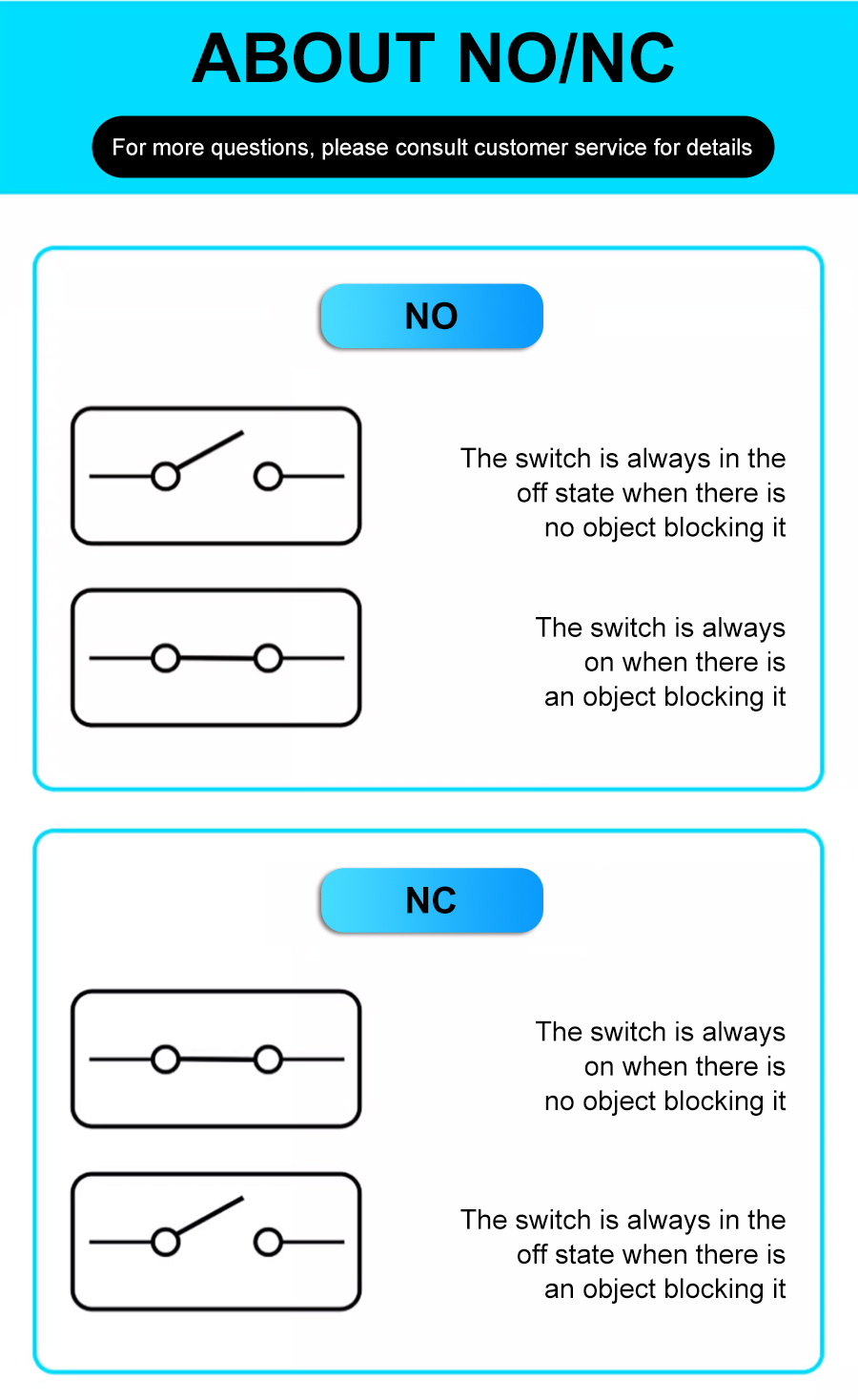 ABOUT NO/NC

For more questions, please consult customer service for details

NO

The switch is always in the off state when there is no object blocking it

The switch is always on when there is an object blocking it

NC

The switch is always on when there is no object blocking it

The switch is always in the off state when there is an object blocking it