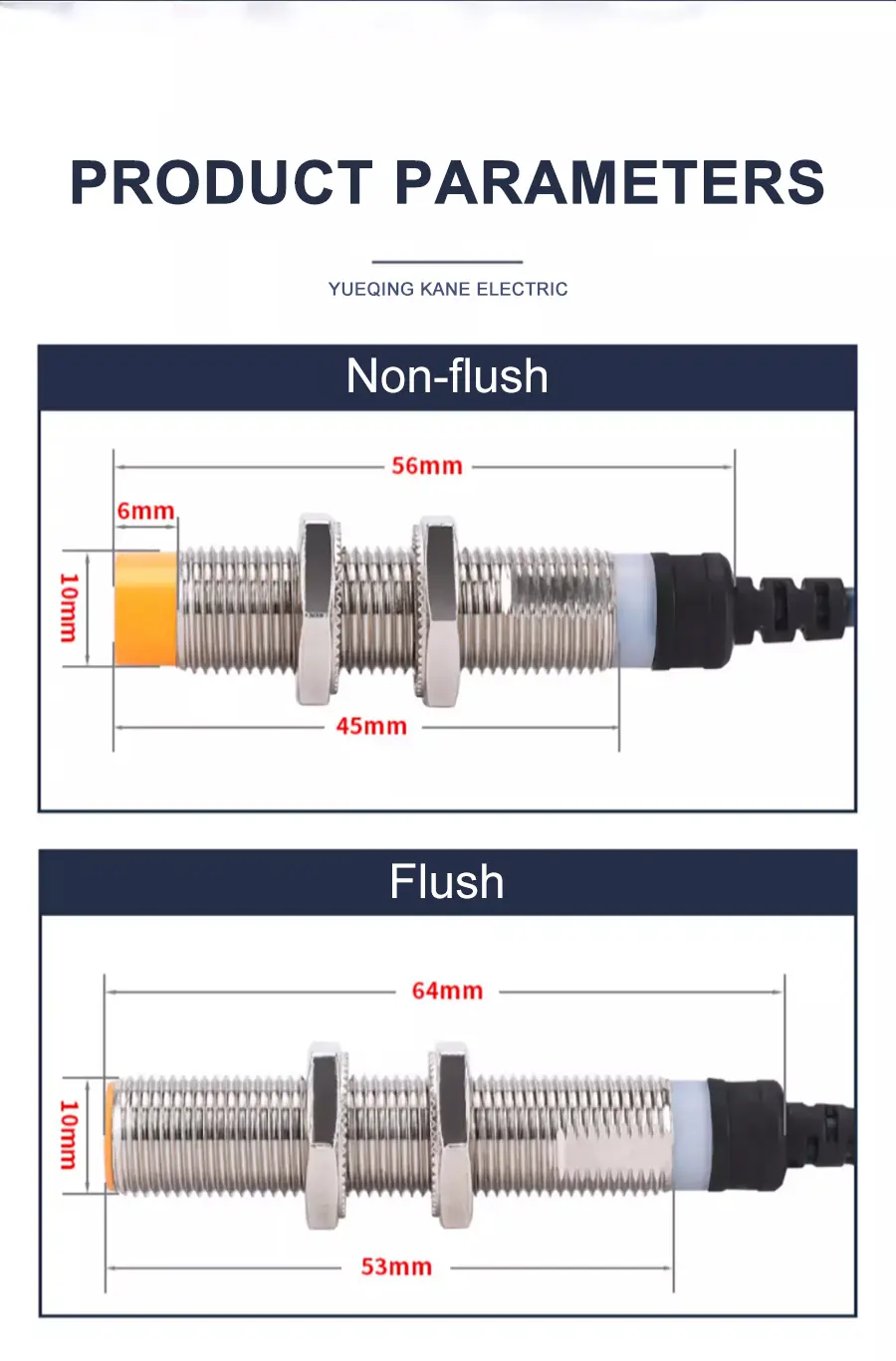 PRODUCT PARAMETERS

YUEQING KANE ELECTRIC

Non-flush

56mm

6mm

10mm

45mm

Flush

64mm

10mm

53mm